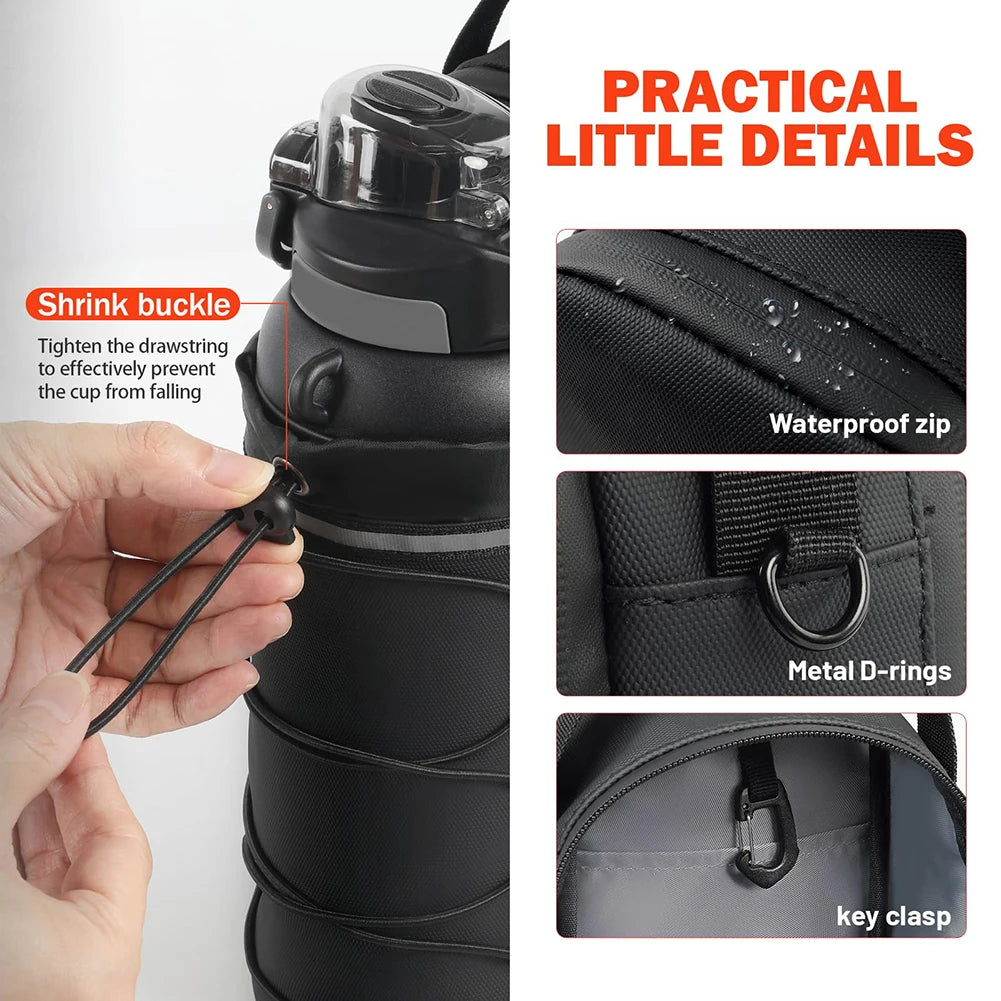 PRACTICAL LITTLE DETAILS

Shrink buckle

Tighten the drawstring to effectively prevent the cup from falling

Waterproof zip

Metal D-rings

key clasp